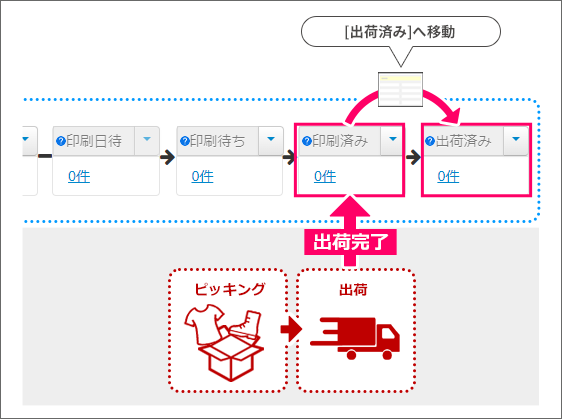 [出荷済み]へ移動

印刷日待
0件

印刷待ち
0件

印刷済み
0件

出荷済み
0件

出荷完了

ピッキング

出荷